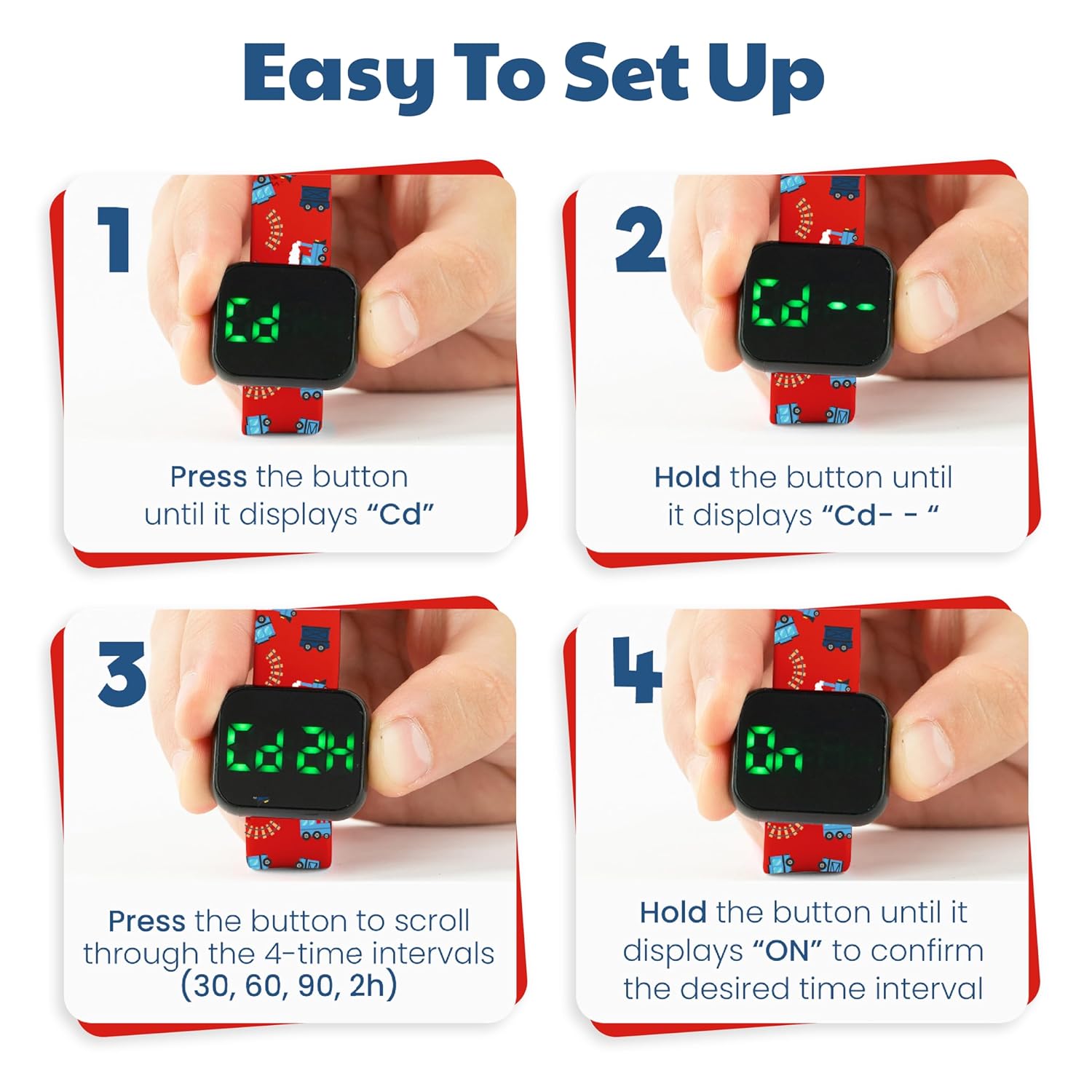 Easy To Set Up

1

Cd

Press the button until it displays “Cd”

2

Cd --

Hold the button until it displays “Cd- - “

3

Cd 2H

Press the button to scroll through the 4-time intervals (30, 60, 90, 2h)

4

On

Hold the button until it displays “ON” to confirm the desired time interval